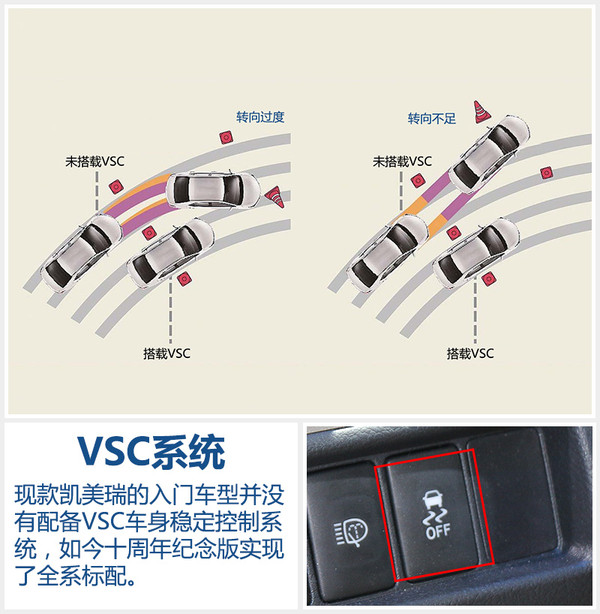 转向过度

未搭载VSC

搭载VSC

转向不足

未搭载VSC

搭载VSC

VSC系统

现款凯美瑞的入门车型并没有配备VSC车身稳定控制系统，如今十周年纪念版实现了全系标配。

OFF